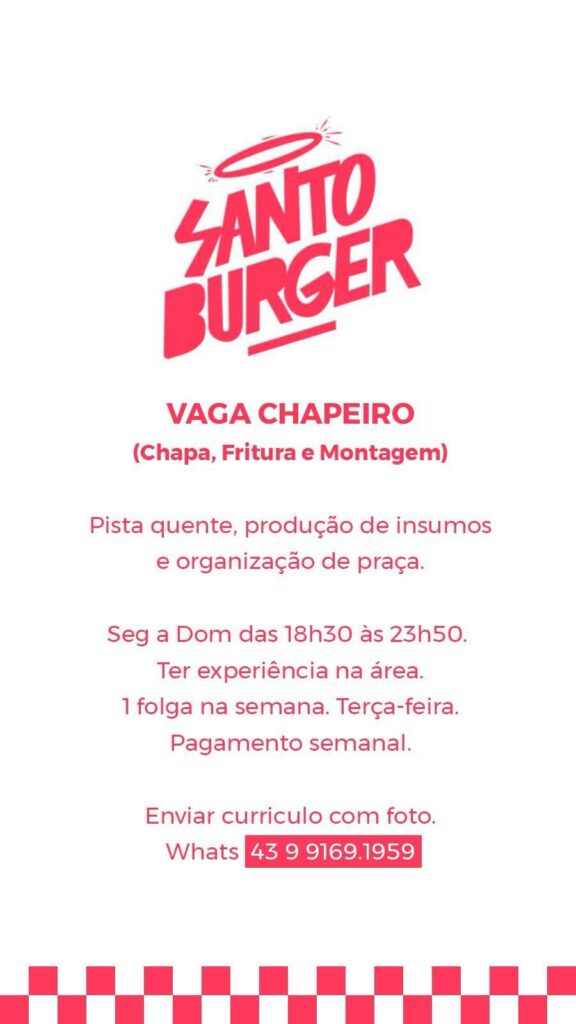 SANTO BURGER

VAGA CHAPEIRO
(Chapa, Fritura e Montagem)

Pista quente, produção de insumos e organização de praça.

Seg a Dom das 18h30 às 23h50.
Ter experiência na área.
1 folga na semana. Terça-feira.
Pagamento semanal.

Enviar curriculo com foto.
Whats 43 9 9169.1959